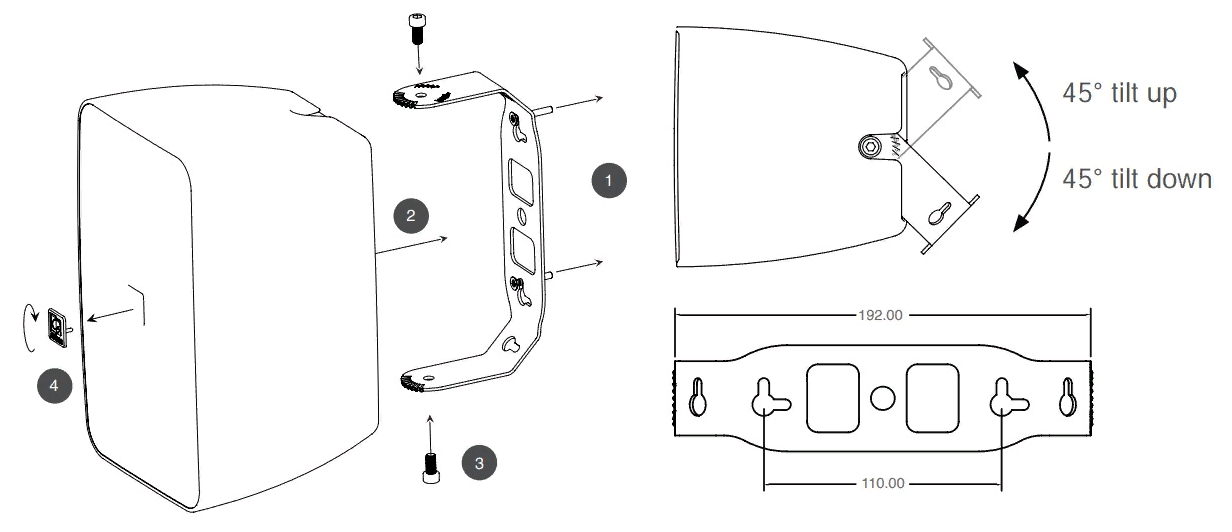 1

2

3

4

45° tilt up

45° tilt down

192.00

110.00